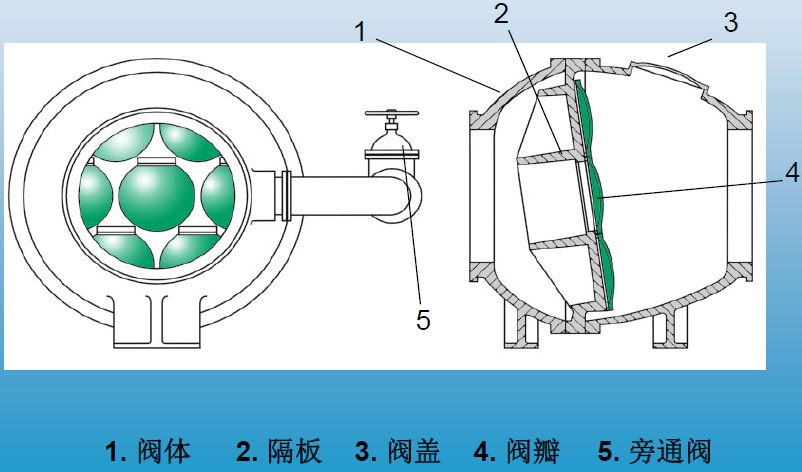 1
2
3
4
5

1. 阀体　2. 隔板　3. 阀盖　4. 阀瓣　5. 旁通阀