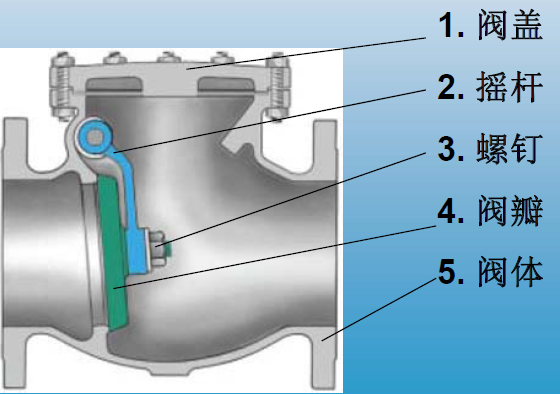 1. 阀盖
2. 摇杆
3. 螺钉
4. 阀瓣
5. 阀体